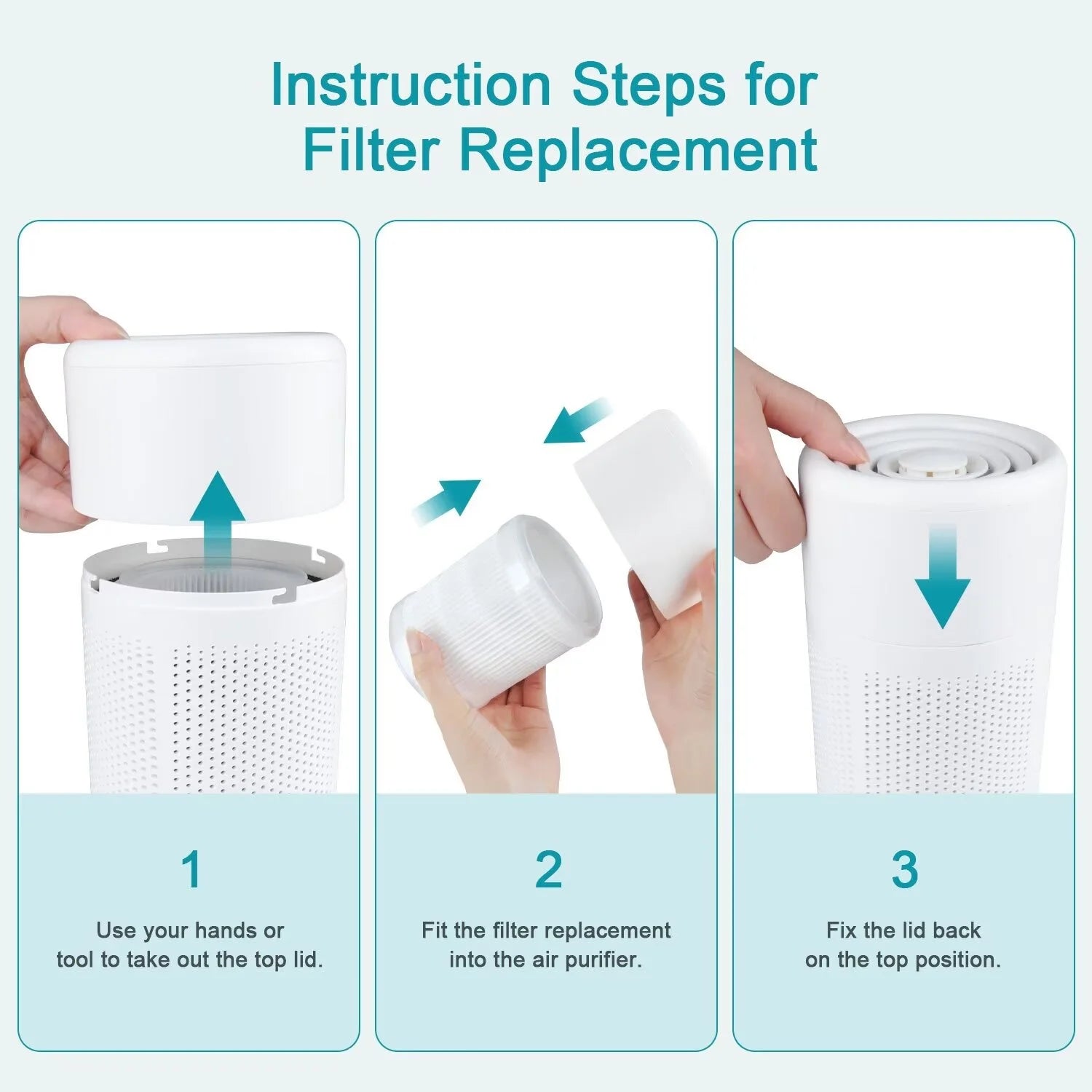 Instruction Steps for Filter Replacement

1

Use your hands or tool to take out the top lid.

2

Fit the filter replacement into the air purifier.

3

Fix the lid back on the top position.